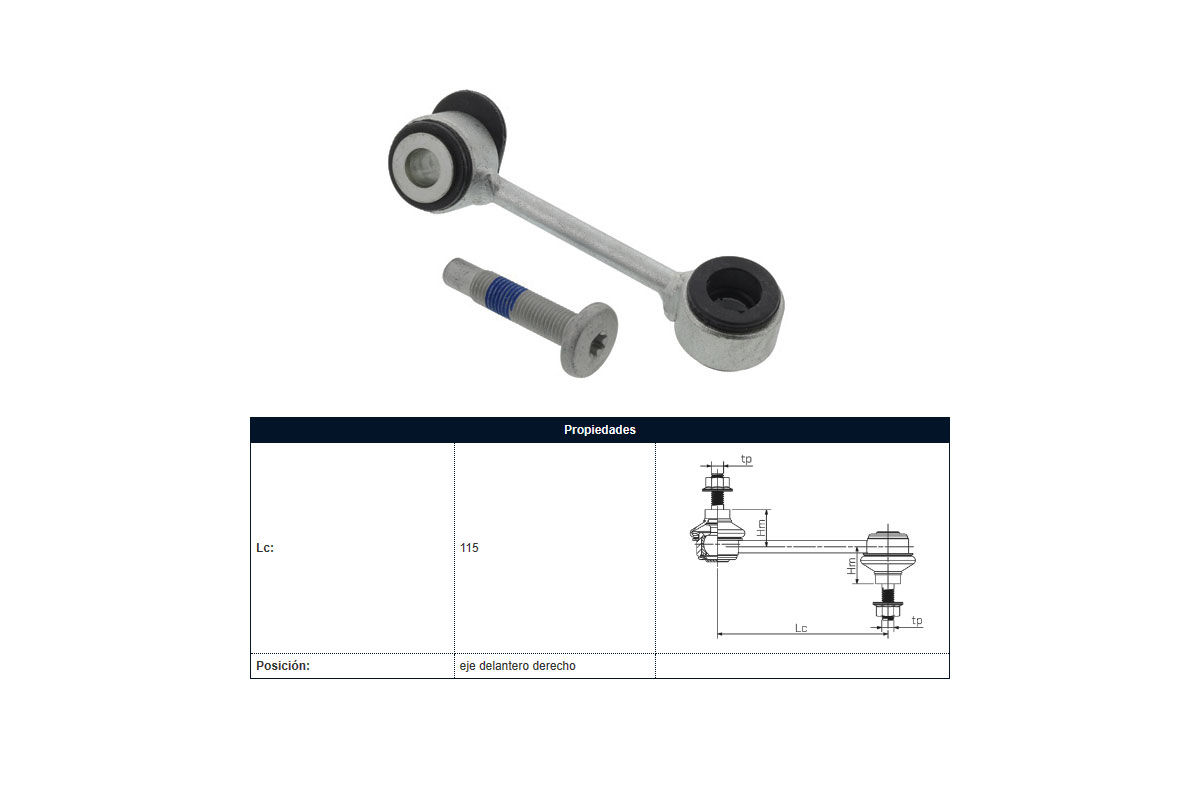 | Propiedades | | |
|---|---|---|
| Lc: | 115 | tp Hm Hm Lc tp |
| Posición: | eje delantero derecho | |