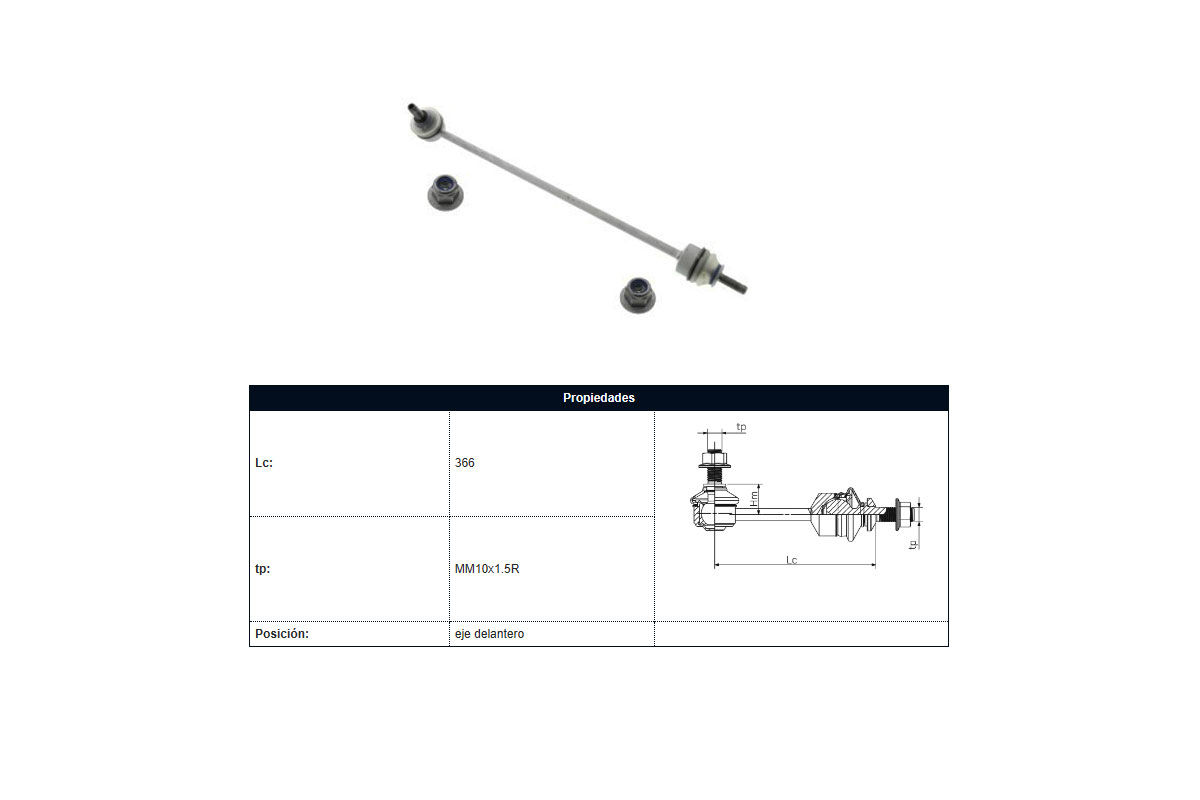 | Propiedades | | |
|---|---|---|
| Lc: | 366 | tp Hm Lc tp |
| tp: | MM10x1.5R | |
| Posición: | eje delantero | |