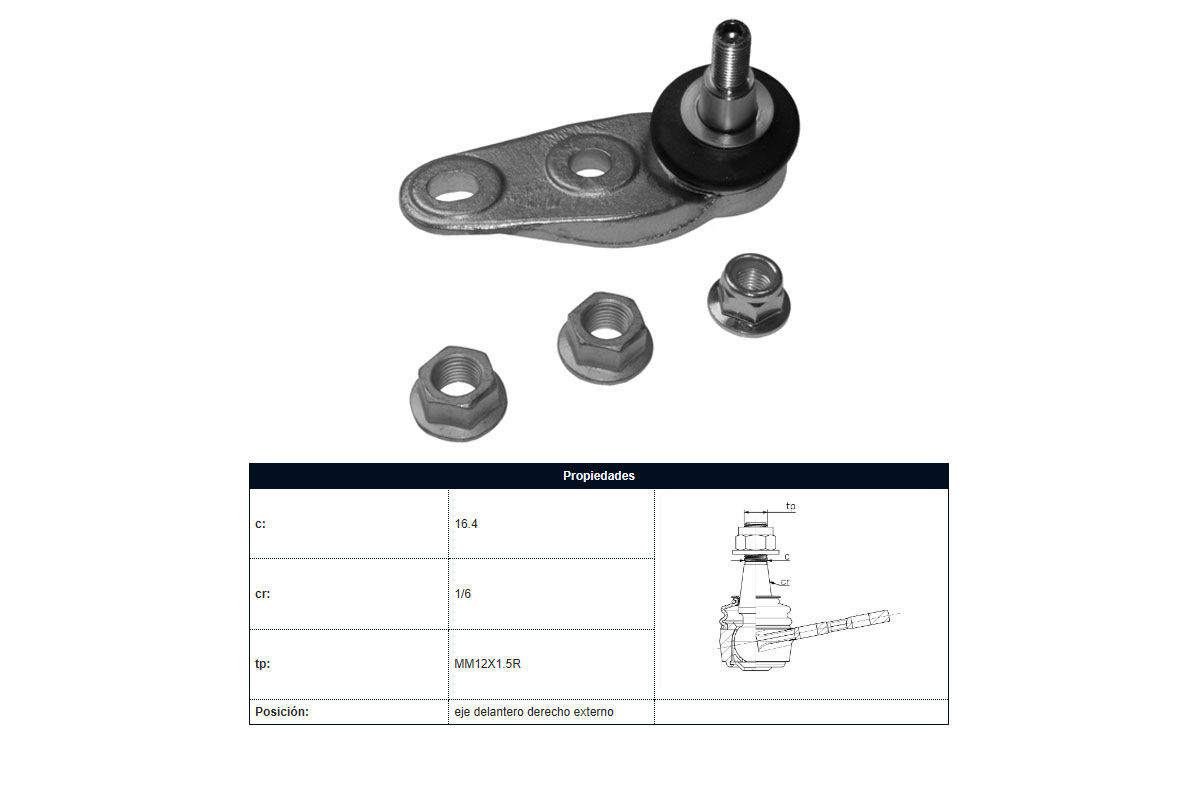 | Propiedades | | |
|---|---|---|
| c: | 16.4 | tp c cr |
| cr: | 1/6 | |
| tp: | MM12X1.5R | |
| Posición: | eje delantero derecho externo | |