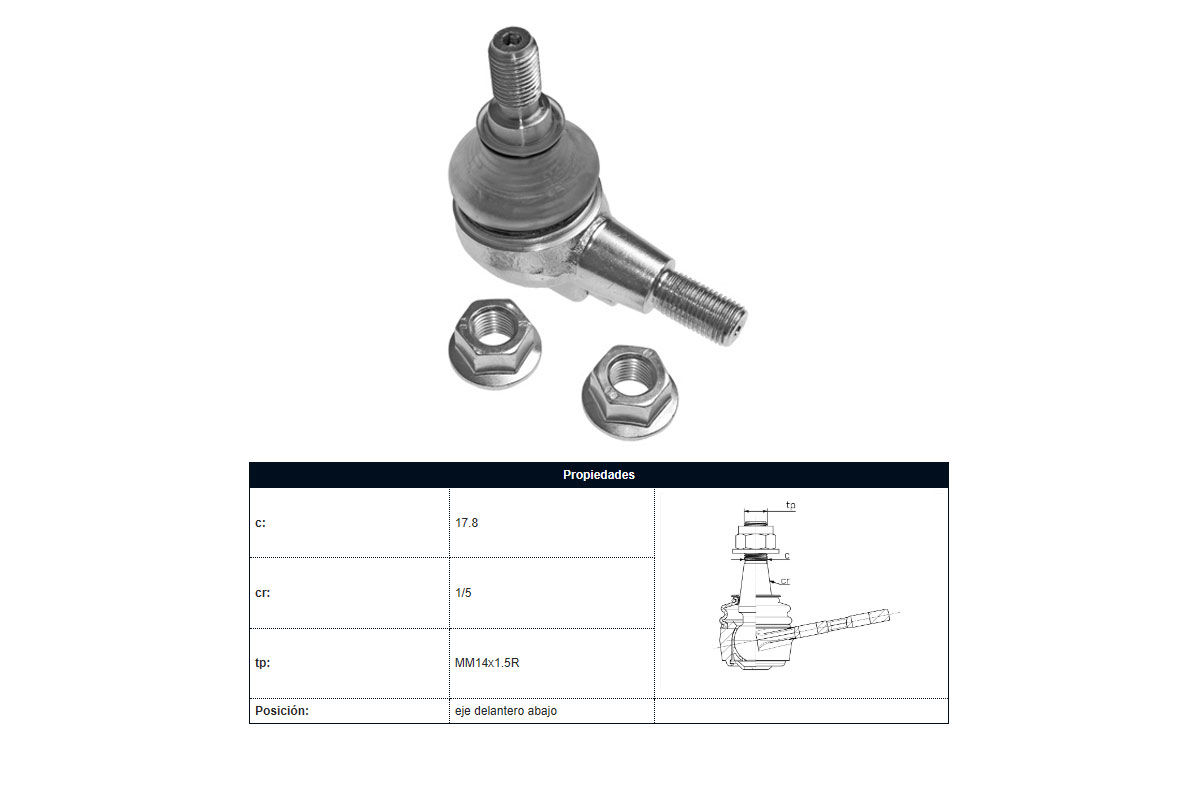 | Propiedades | | |
|---|---|---|
| c: | 17.8 | tp c cr |
| cr: | 1/5 | |
| tp: | MM14x1.5R | |
| Posición: | eje delantero abajo | |