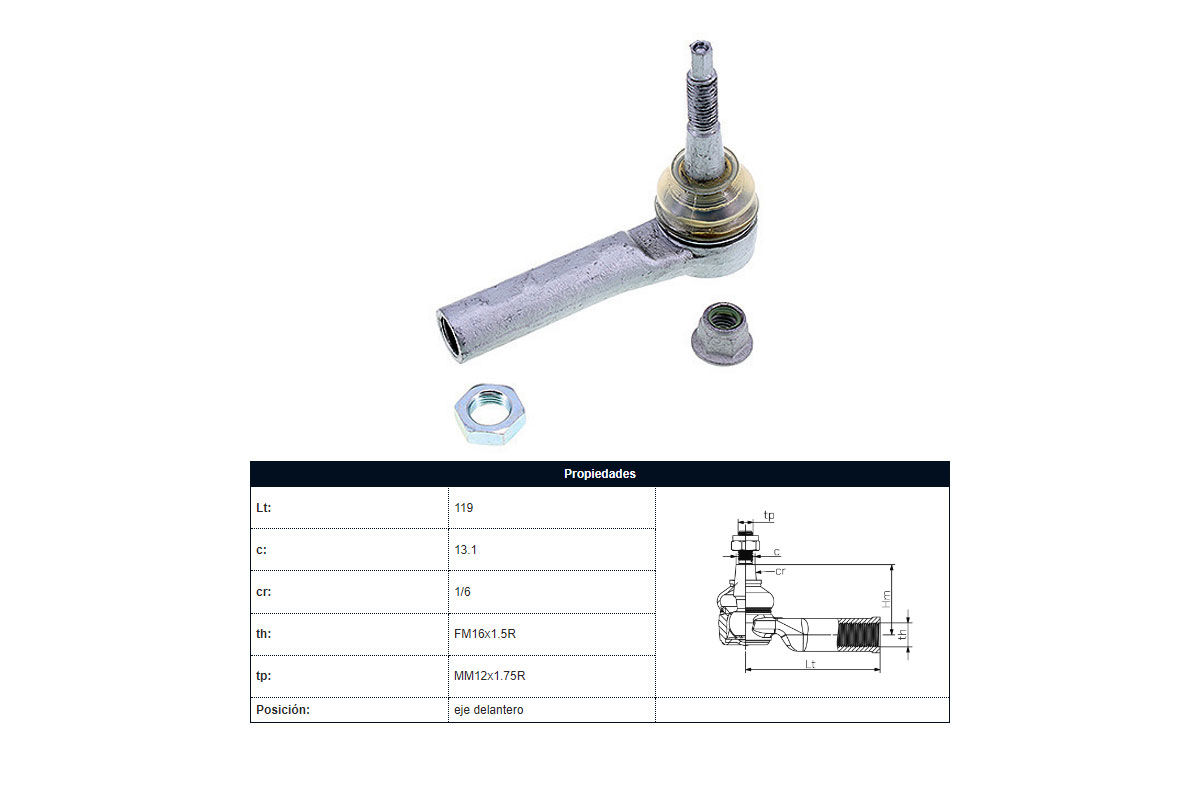 | Propiedades | | |
|---|---|---|
| Lt: | 119 | tp c cr Hm th Lt |
| c: | 13.1 | |
| cr: | 1/6 | |
| th: | FM16x1.5R | |
| tp: | MM12x1.75R | |
| Posición: | eje delantero | |