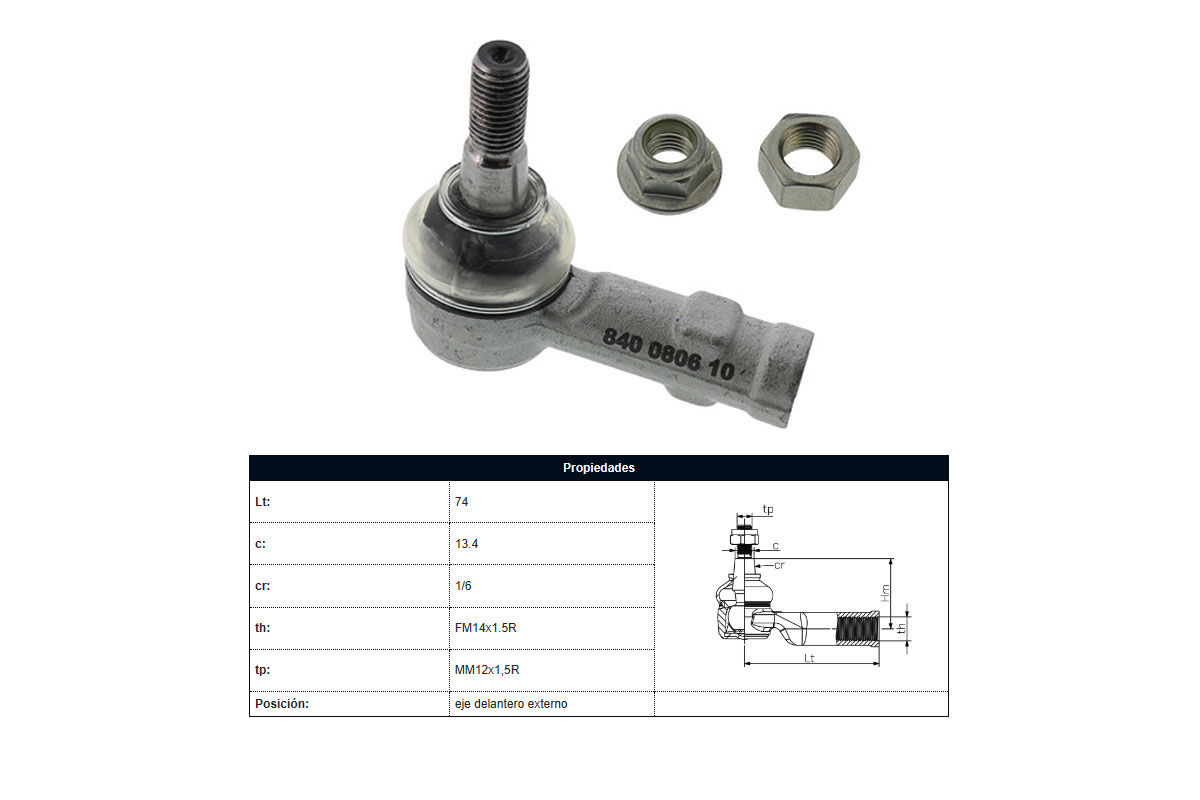 840 0806 10

| Propiedades | | |
|---|---|---|
| Lt: | 74 | tp c cr Hm th Lt |
| c: | 13.4 | |
| cr: | 1/6 | |
| th: | FM14x1.5R | |
| tp: | MM12x1,5R | |
| Posición: | eje delantero externo | |