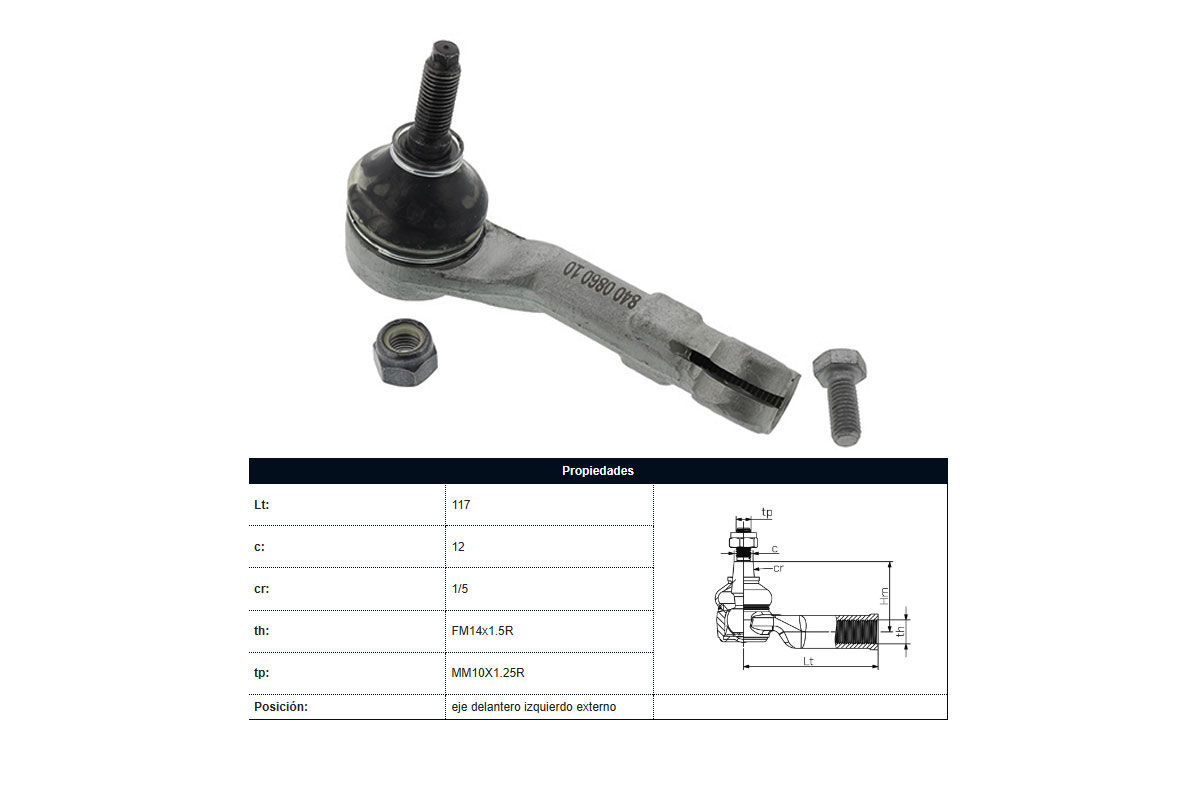 840 0860 10

| Propiedades | | |
|---|---|---|
| Lt: | 117 | tp c cr Hm th Lt |
| c: | 12 | |
| cr: | 1/5 | |
| th: | FM14x1.5R | |
| tp: | MM10X1.25R | |
| Posición: | eje delantero izquierdo externo | |