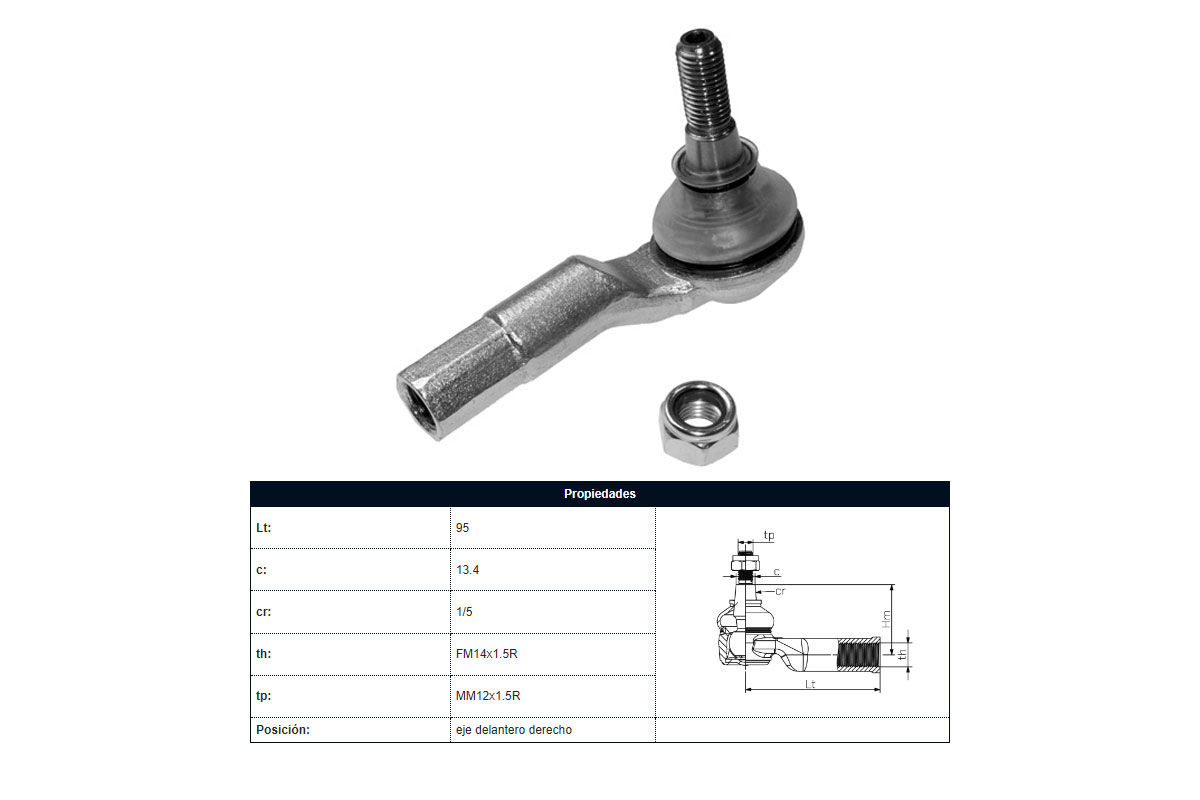 | Propiedades | | |
|---|---|---|
| Lt: | 95 | tp c cr Hm th Lt |
| c: | 13.4 | |
| cr: | 1/5 | |
| th: | FM14x1.5R | |
| tp: | MM12x1.5R | |
| Posición: | eje delantero derecho | |