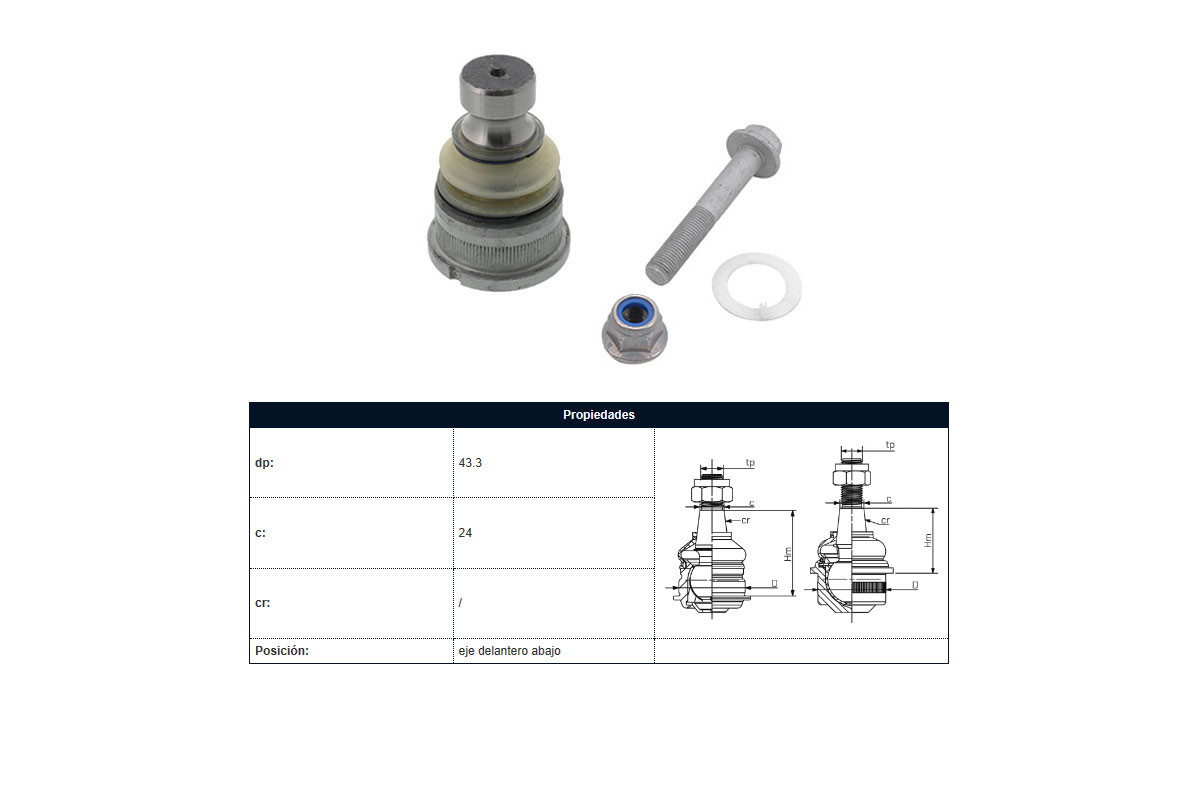 | Propiedades | | |
|---|---|---|
| dp: | 43.3 | tp c cr Hm D tp c cr Hm D |
| c: | 24 | |
| cr: | / | |
| Posición: | eje delantero abajo | |