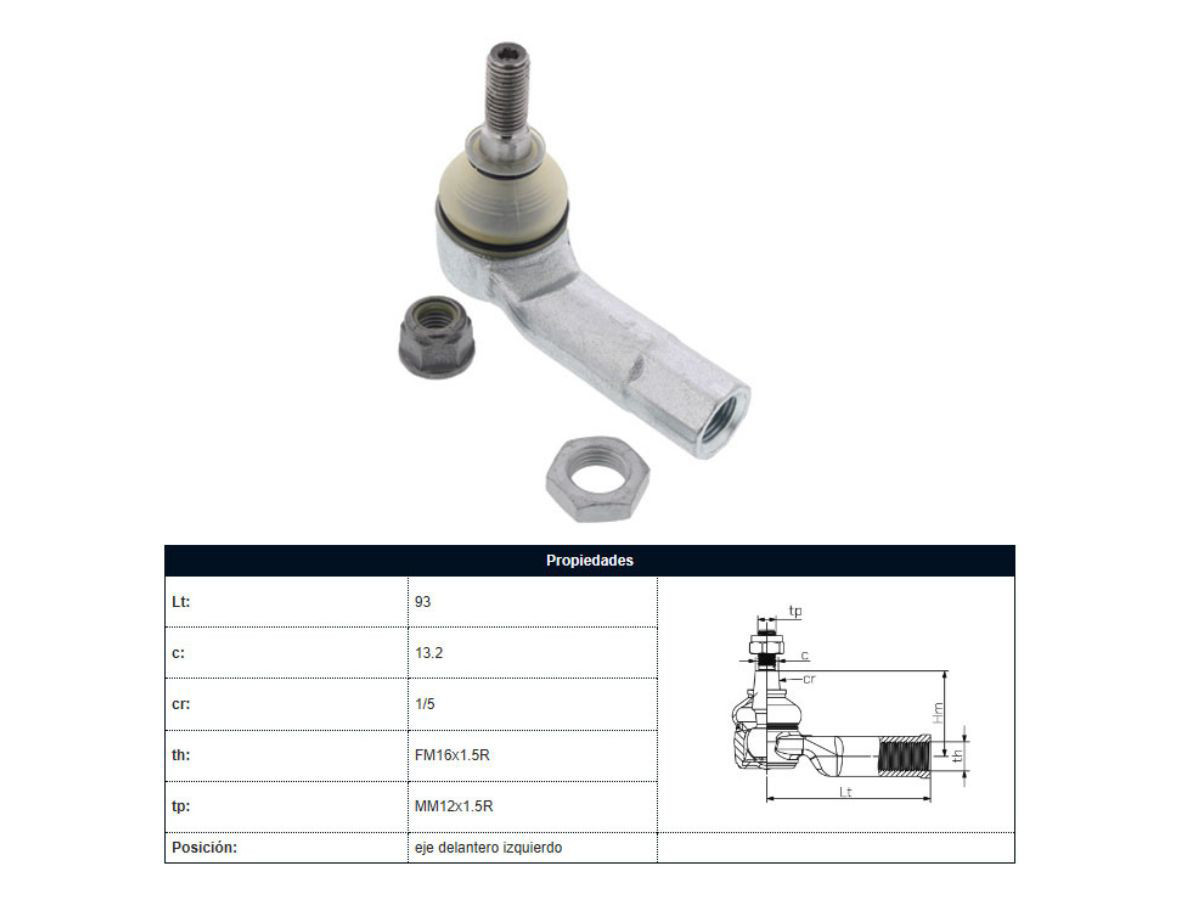 | Propiedades | | |
|---|---|---|
| Lt: | 93 | tp c cr Hm th Lt |
| c: | 13.2 | |
| cr: | 1/5 | |
| th: | FM16x1.5R | |
| tp: | MM12x1.5R | |
| Posición: | eje delantero izquierdo | |