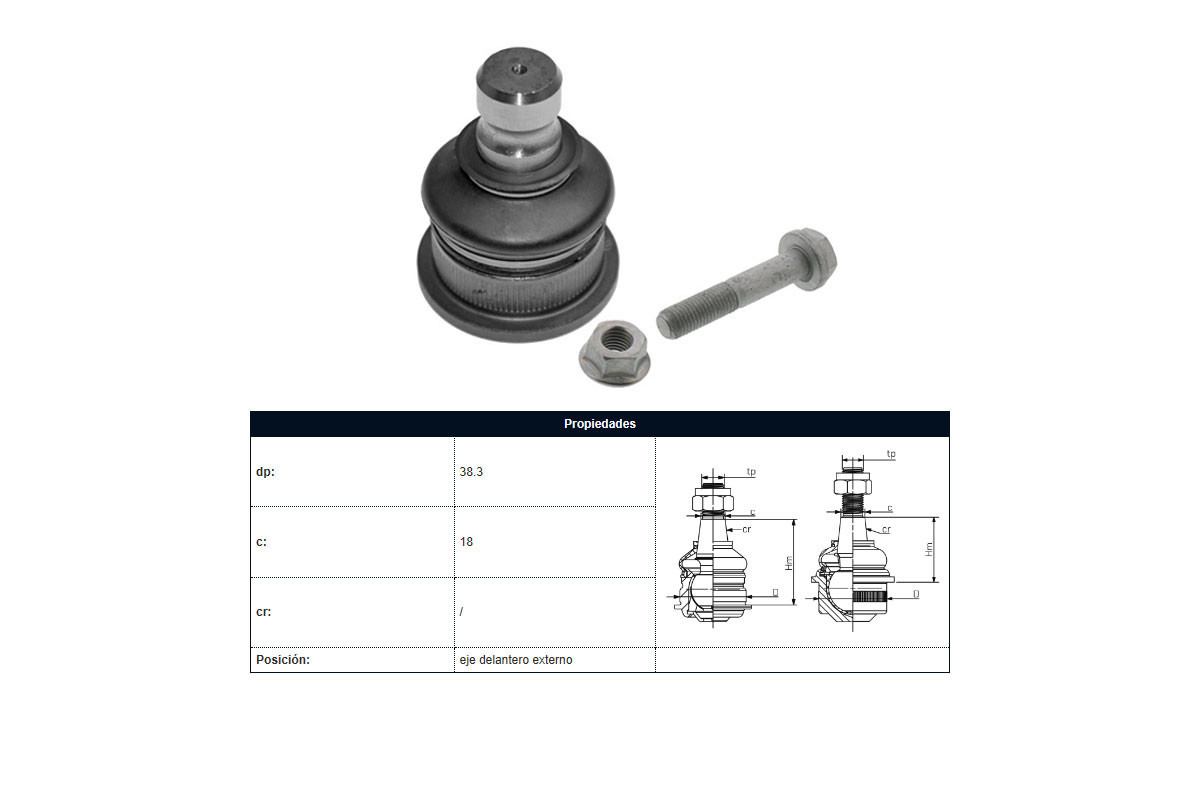 | Propiedades | | |
|---|---|---|
| dp: | 38.3 | tp c cr Hm D tp c cr Hm D |
| c: | 18 | |
| cr: | / | |
| Posición: | eje delantero externo | |