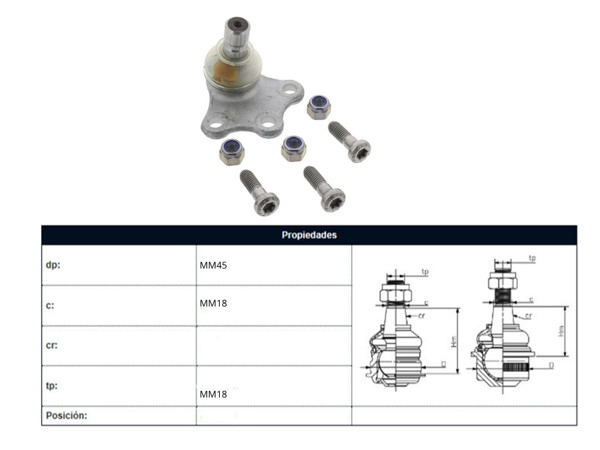 | Propiedades | | |
|---|---|---|
| dp: | MM45 | tp c cr Hm D tp c cr Hm D |
| c: | MM18 | |
| cr: | | |
| tp: | MM18 | |
| Posición: | | |