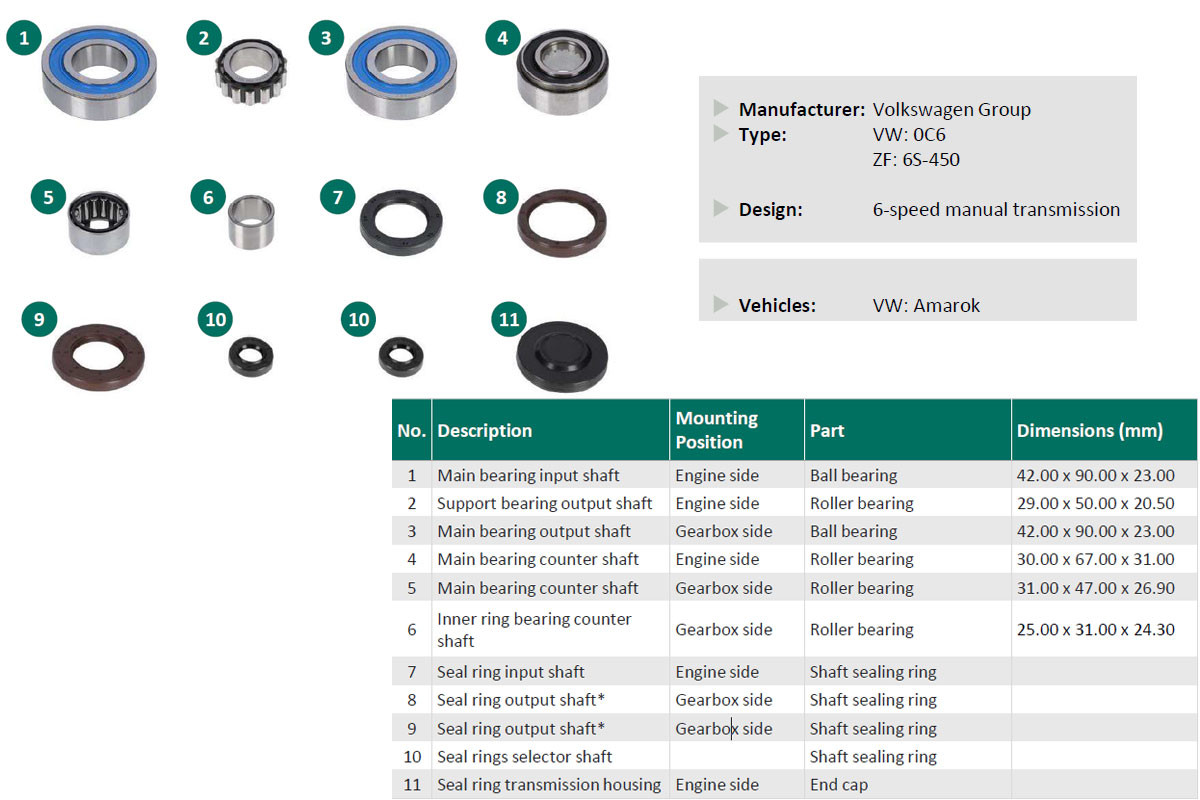 1 2 3 4

5 6 7 8

9 10 10 11

Manufacturer: Volkswagen Group
Type: VW: 0C6
ZF: 6S-450

Design: 6-speed manual transmission

Vehicles: VW: Amarok

| No. | Description | Mounting Position | Part | Dimensions (mm) |
|---|---|---|---|---|
| 1 | Main bearing input shaft | Engine side | Ball bearing | 42.00 x 90.00 x 23.00 |
| 2 | Support bearing output shaft | Engine side | Roller bearing | 29.00 x 50.00 x 20.50 |
| 3 | Main bearing output shaft | Gearbox side | Ball bearing | 42.00 x 90.00 x 23.00 |
| 4 | Main bearing counter shaft | Engine side | Roller bearing | 30.00 x 67.00 x 31.00 |
| 5 | Main bearing counter shaft | Gearbox side | Roller bearing | 31.00 x 47.00 x 26.90 |
| 6 | Inner ring bearing counter shaft | Gearbox side | Roller bearing | 25.00 x 31.00 x 24.30 |
| 7 | Seal ring input shaft | Engine side | Shaft sealing ring | |
| 8 | Seal ring output shaft* | Gearbox side | Shaft sealing ring | |
| 9 | Seal ring output shaft* | Gearbox side | Shaft sealing ring | |
| 10 | Seal rings selector shaft | | Shaft sealing ring | |
| 11 | Seal ring transmission housing | Engine side | End cap | |